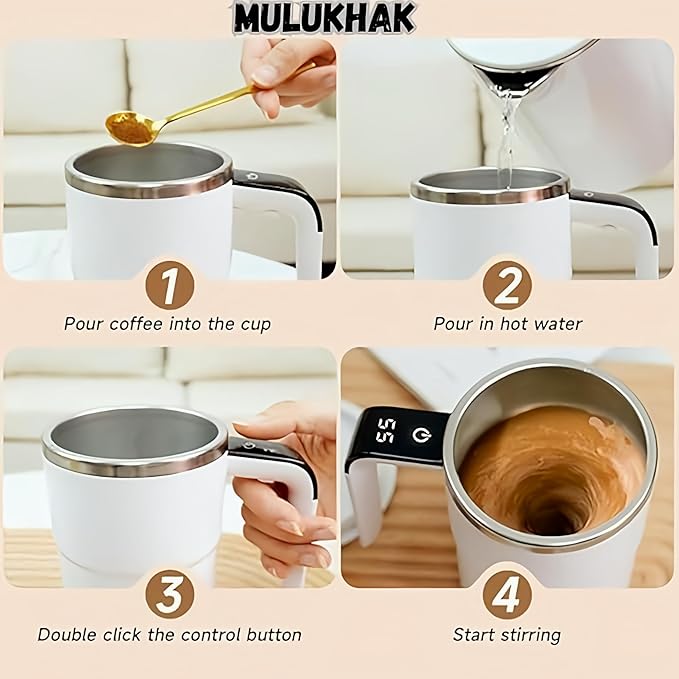 MULUKHAK

1
Pour coffee into the cup

2
Pour in hot water

3
Double click the control button

55

4
Start stirring